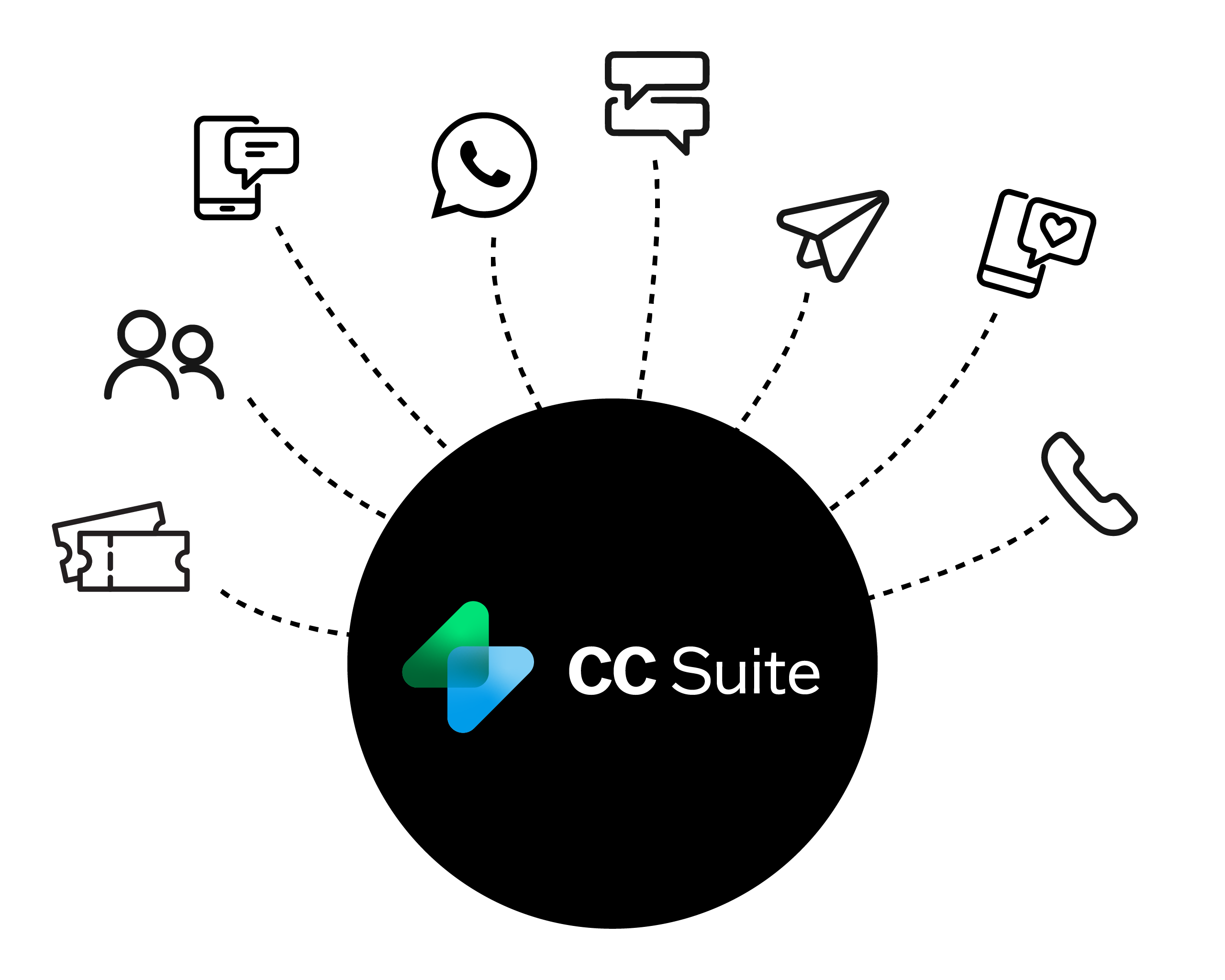 CC Suite